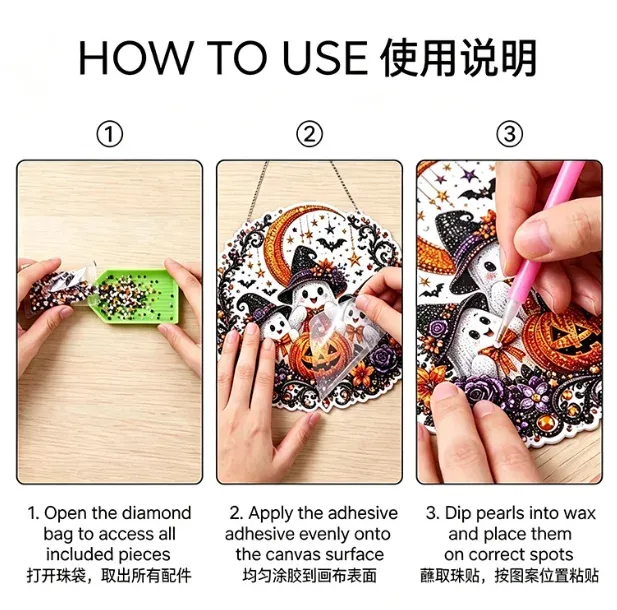 HOW TO USE 使用说明

①

1. Open the diamond bag to access all included pieces
打开珠袋，取出所有配件

②

2. Apply the adhesive adhesive evenly onto the canvas surface
均匀涂胶到画布表面

③

3. Dip pearls into wax and place them on correct spots
蘸取珠贴，按图案位置粘贴